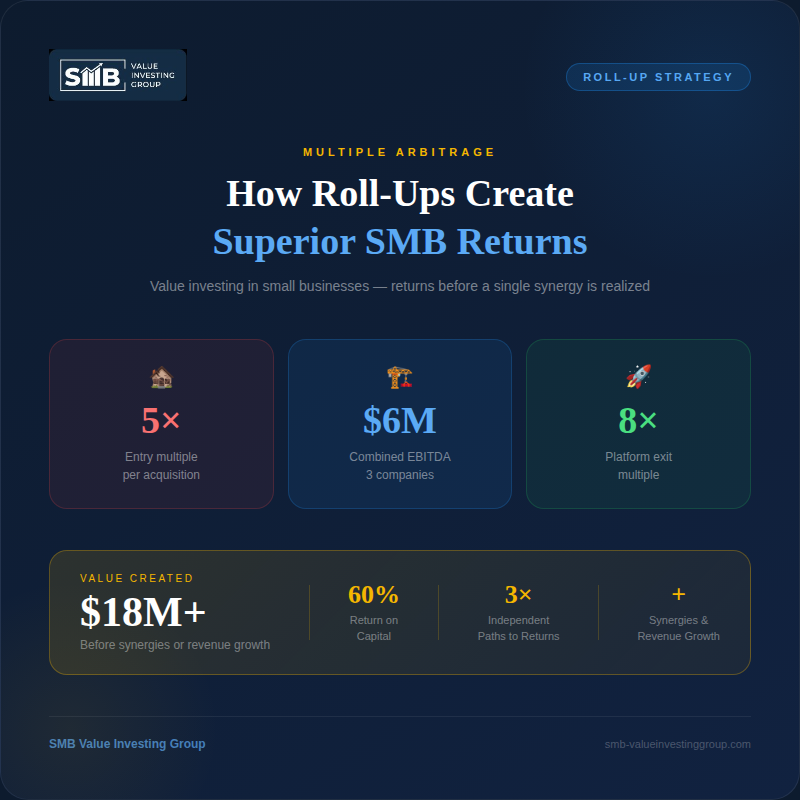 SMB VALUE INVESTING GROUP

ROLL-UP STRATEGY

MULTIPLE ARBITRAGE

How Roll-Ups Create

Superior SMB Returns

Value investing in small businesses — returns before a single synergy is realized

5×
Entry multiple per acquisition

$6M
Combined EBITDA 3 companies

8×
Platform exit multiple

VALUE CREATED
$18M+
Before synergies or revenue growth

60%
Return on Capital

3×
Independent Paths to Returns

+
Synergies & Revenue Growth

SMB Value Investing Group

smb-valueinvestinggroup.com