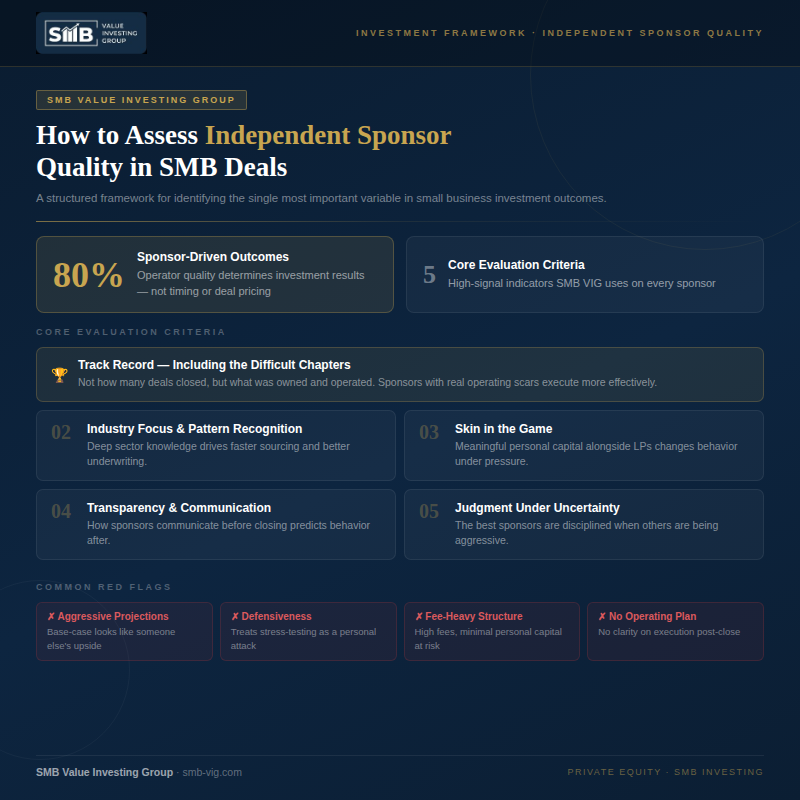 SMB VALUE INVESTING GROUP

INVESTMENT FRAMEWORK · INDEPENDENT SPONSOR QUALITY

SMB VALUE INVESTING GROUP

How to Assess Independent Sponsor Quality in SMB Deals

A structured framework for identifying the single most important variable in small business investment outcomes.

80%
Sponsor-Driven Outcomes
Operator quality determines investment results — not timing or deal pricing

5
Core Evaluation Criteria
High-signal indicators SMB VIG uses on every sponsor

CORE EVALUATION CRITERIA

🏆 Track Record — Including the Difficult Chapters
Not how many deals closed, but what was owned and operated. Sponsors with real operating scars execute more effectively.

02 Industry Focus & Pattern Recognition
Deep sector knowledge drives faster sourcing and better underwriting.

03 Skin in the Game
Meaningful personal capital alongside LPs changes behavior under pressure.

04 Transparency & Communication
How sponsors communicate before closing predicts behavior after.

05 Judgment Under Uncertainty
The best sponsors are disciplined when others are being aggressive.

COMMON RED FLAGS

✗ Aggressive Projections
Base-case looks like someone else's upside

✗ Defensiveness
Treats stress-testing as a personal attack

✗ Fee-Heavy Structure
High fees, minimal personal capital at risk

✗ No Operating Plan
No clarity on execution post-close

SMB Value Investing Group · smb-vig.com

PRIVATE EQUITY · SMB INVESTING