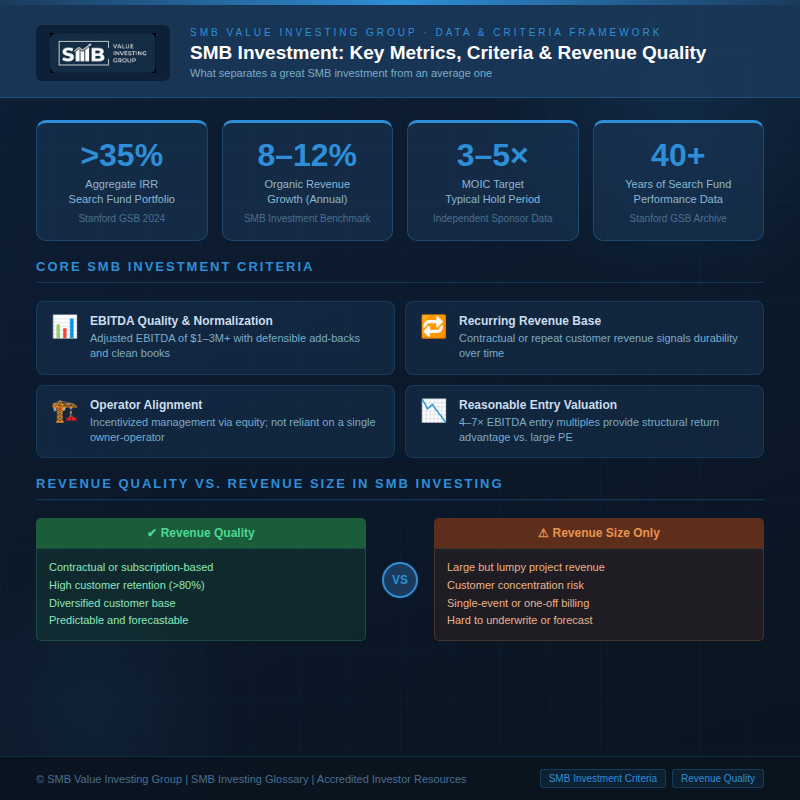 SMB VALUE INVESTING GROUP

SMB VALUE INVESTING GROUP · DATA & CRITERIA FRAMEWORK

SMB Investment: Key Metrics, Criteria & Revenue Quality

What separates a great SMB investment from an average one

>35%
Aggregate IRR
Search Fund Portfolio
Stanford GSB 2024

8–12%
Organic Revenue
Growth (Annual)
SMB Investment Benchmark

3–5×
MOIC Target
Typical Hold Period
Independent Sponsor Data

40+
Years of Search Fund
Performance Data
Stanford GSB Archive

CORE SMB INVESTMENT CRITERIA

EBITDA Quality & Normalization
Adjusted EBITDA of $1–3M+ with defensible add-backs and clean books

Recurring Revenue Base
Contractual or repeat customer revenue signals durability over time

Operator Alignment
Incentivized management via equity; not reliant on a single owner-operator

Reasonable Entry Valuation
4–7× EBITDA entry multiples provide structural return advantage vs. large PE

REVENUE QUALITY VS. REVENUE SIZE IN SMB INVESTING

✔ Revenue Quality
Contractual or subscription-based
High customer retention (>80%)
Diversified customer base
Predictable and forecastable

VS

⚠ Revenue Size Only
Large but lumpy project revenue
Customer concentration risk
Single-event or one-off billing
Hard to underwrite or forecast

© SMB Value Investing Group | SMB Investing Glossary | Accredited Investor Resources

SMB Investment Criteria

Revenue Quality