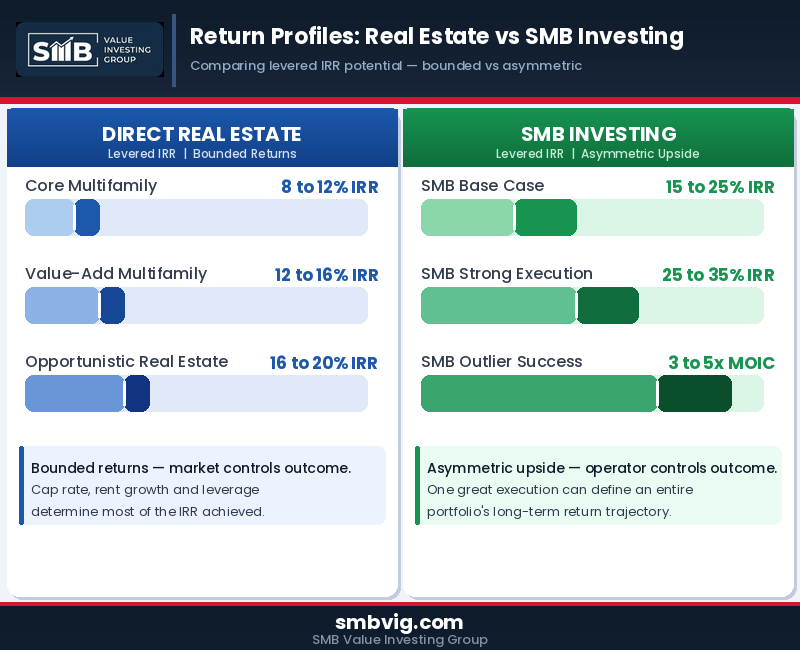 SMB VALUE INVESTING GROUP

Return Profiles: Real Estate vs SMB Investing

Comparing levered IRR potential — bounded vs asymmetric

DIRECT REAL ESTATE
Levered IRR | Bounded Returns

Core Multifamily 8 to 12% IRR

Value-Add Multifamily 12 to 16% IRR

Opportunistic Real Estate 16 to 20% IRR

Bounded returns — market controls outcome.
Cap rate, rent growth and leverage determine most of the IRR achieved.

SMB INVESTING
Levered IRR | Asymmetric Upside

SMB Base Case 15 to 25% IRR

SMB Strong Execution 25 to 35% IRR

SMB Outlier Success 3 to 5x MOIC

Asymmetric upside — operator controls outcome.
One great execution can define an entire portfolio's long-term return trajectory.

smbvig.com
SMB Value Investing Group